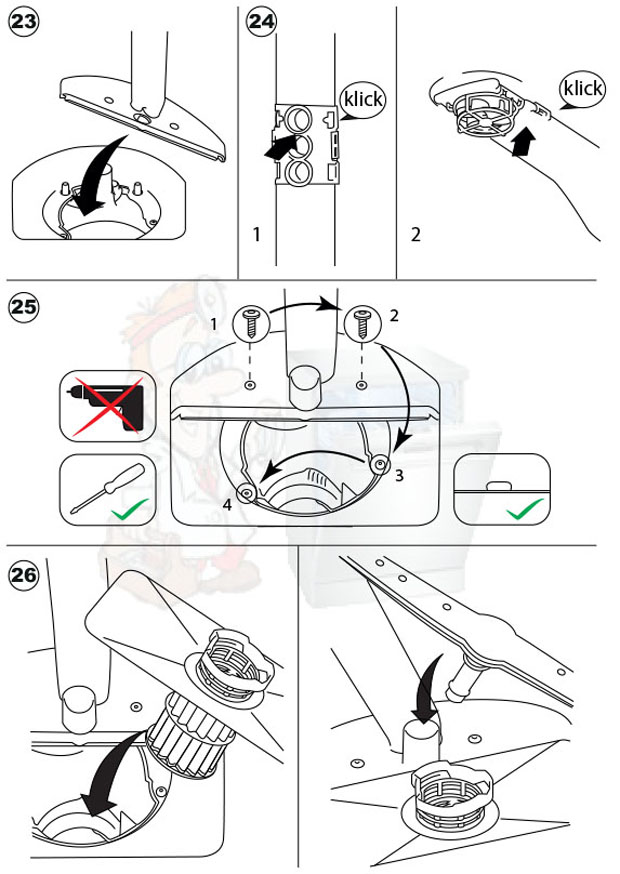 23

24

klick

1

klick

2

25

1

2

3

4

26