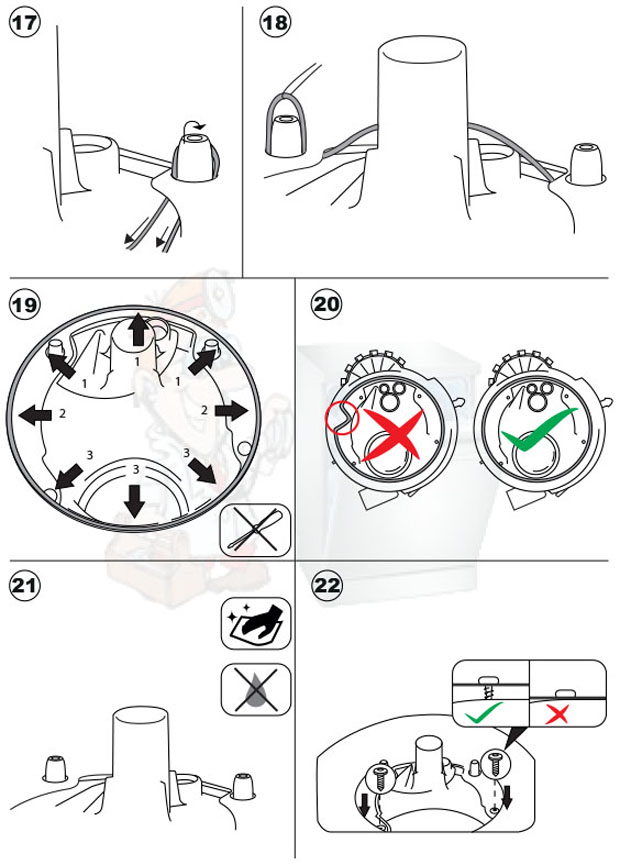 17

18

19

1

1

1

2

2

3

3

3

20

21

22