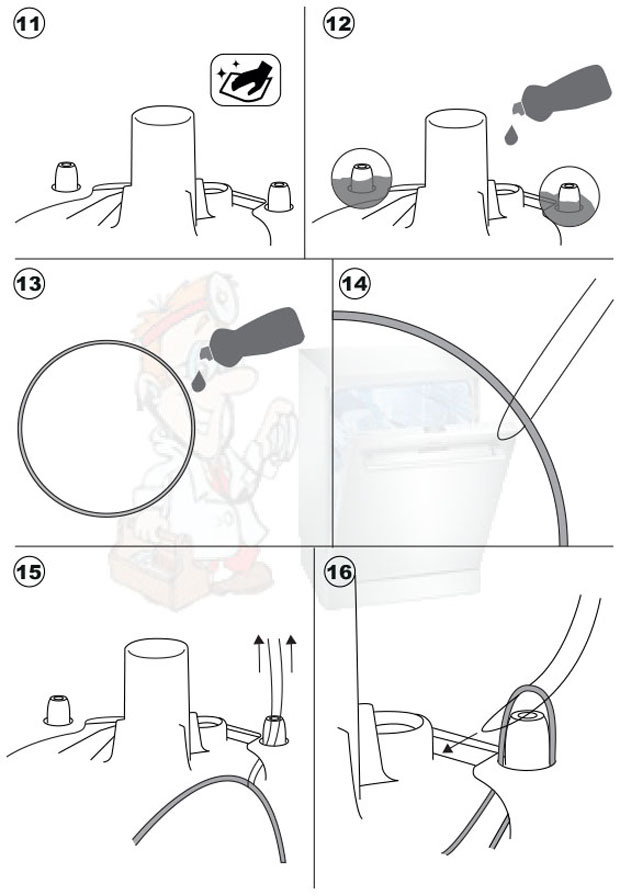 11

12

13

14

15

16