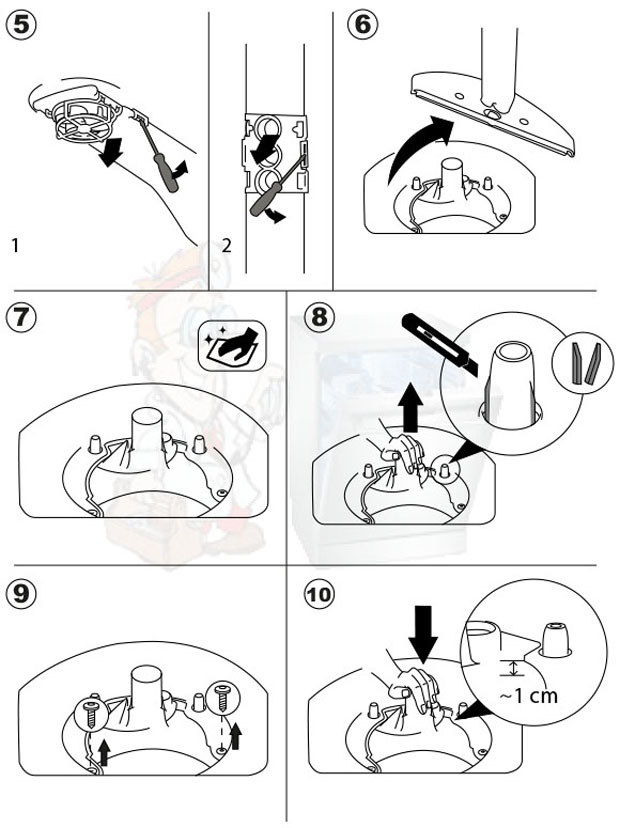 5

1

2

6

7

8

9

10

~1 cm