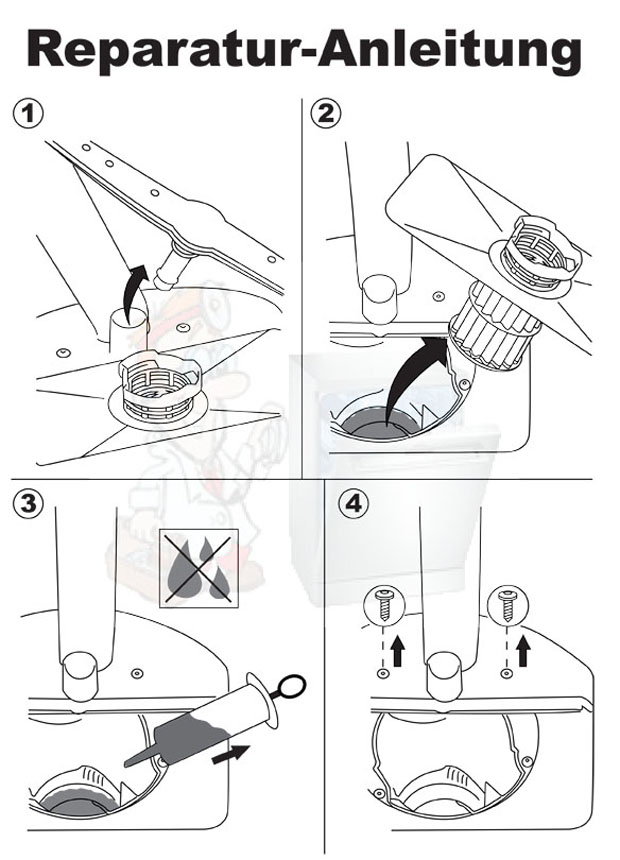 Reparatur-Anleitung

1

2

3

4